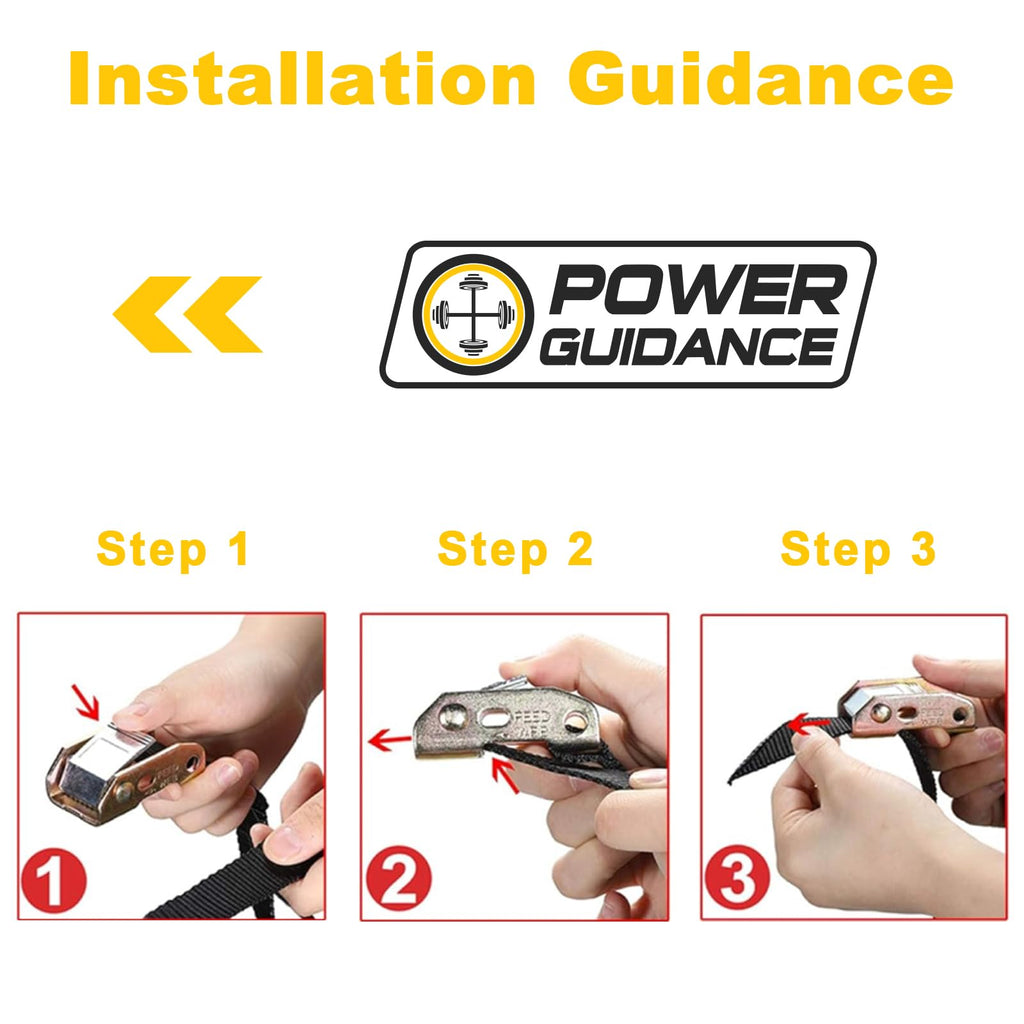 Installation Guidance

POWER GUIDANCE

Step 1

Step 2

Step 3

1

2

3